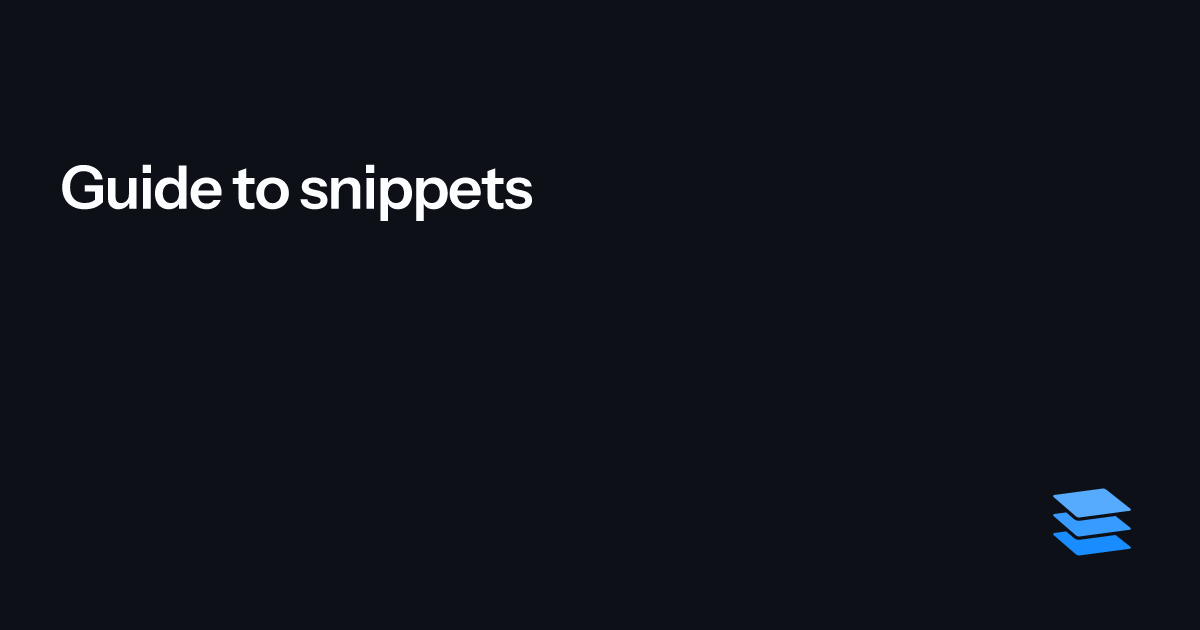 Guide to snippets